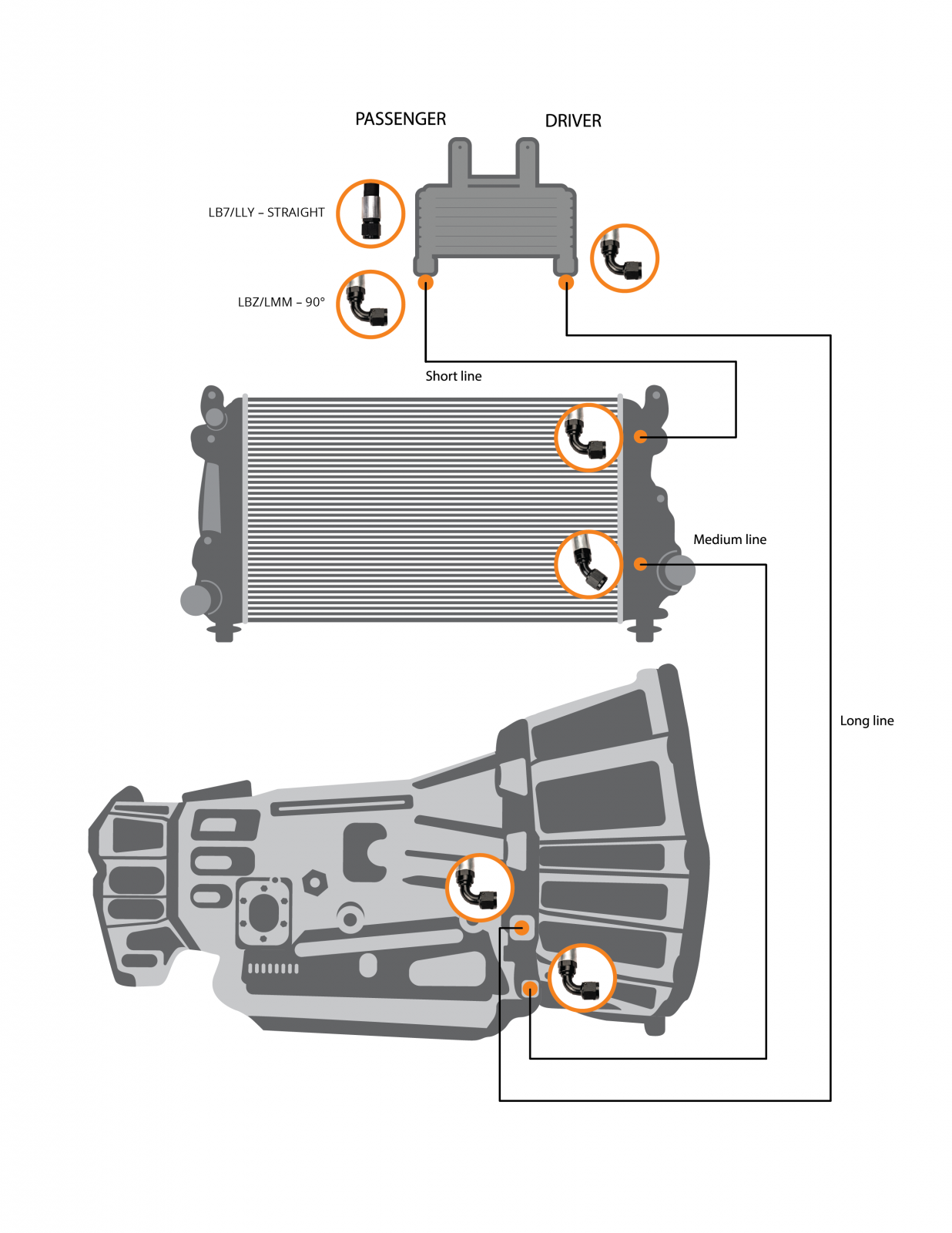 PASSENGER

DRIVER

LB7/LLY – STRAIGHT

LBZ/LMM – 90°

Short line

Medium line

Long line